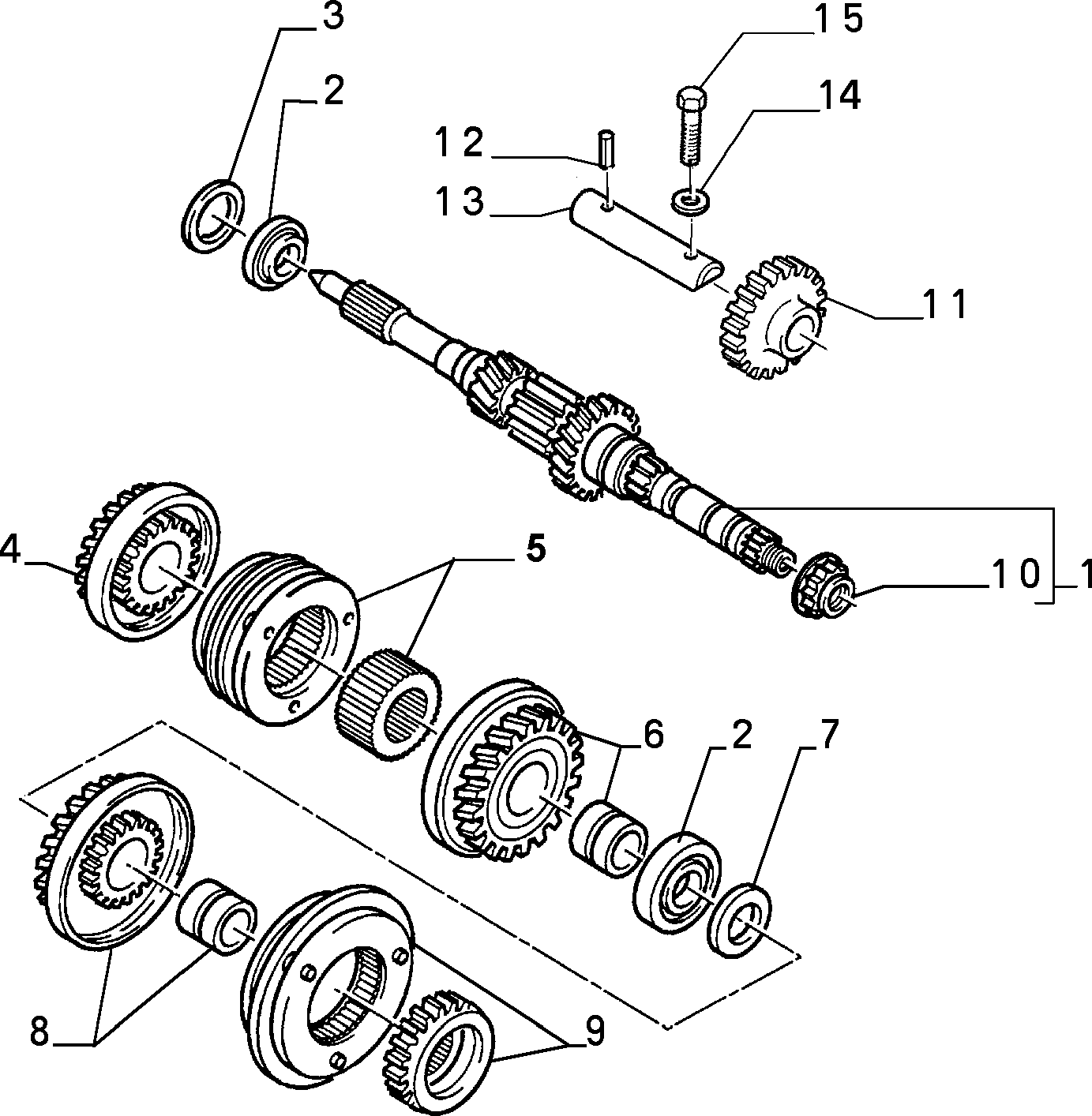 3
2
15
14
12
13
11
4
5
10
1
6
2
7
8
9