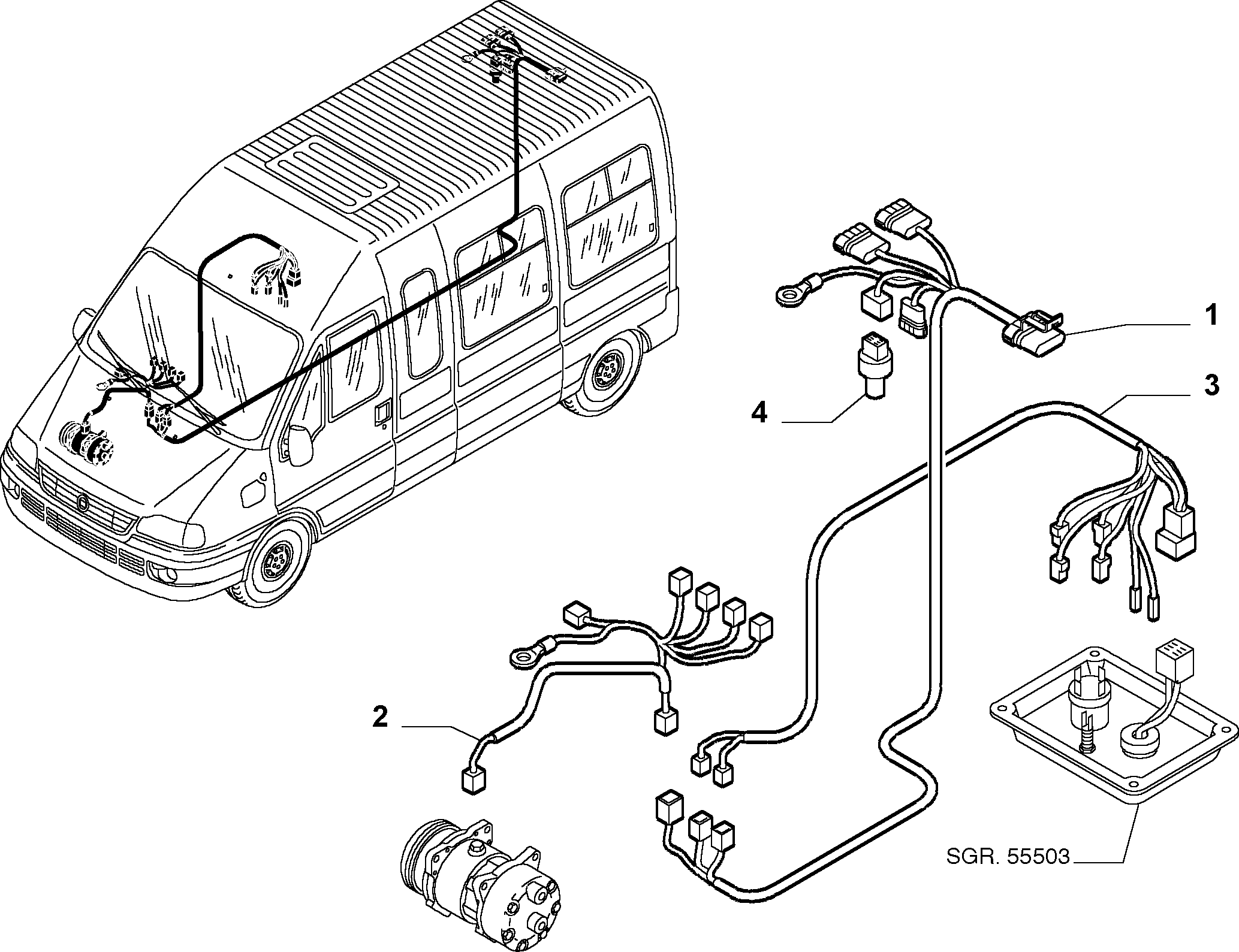 1
3
4
2
SGR. 55503