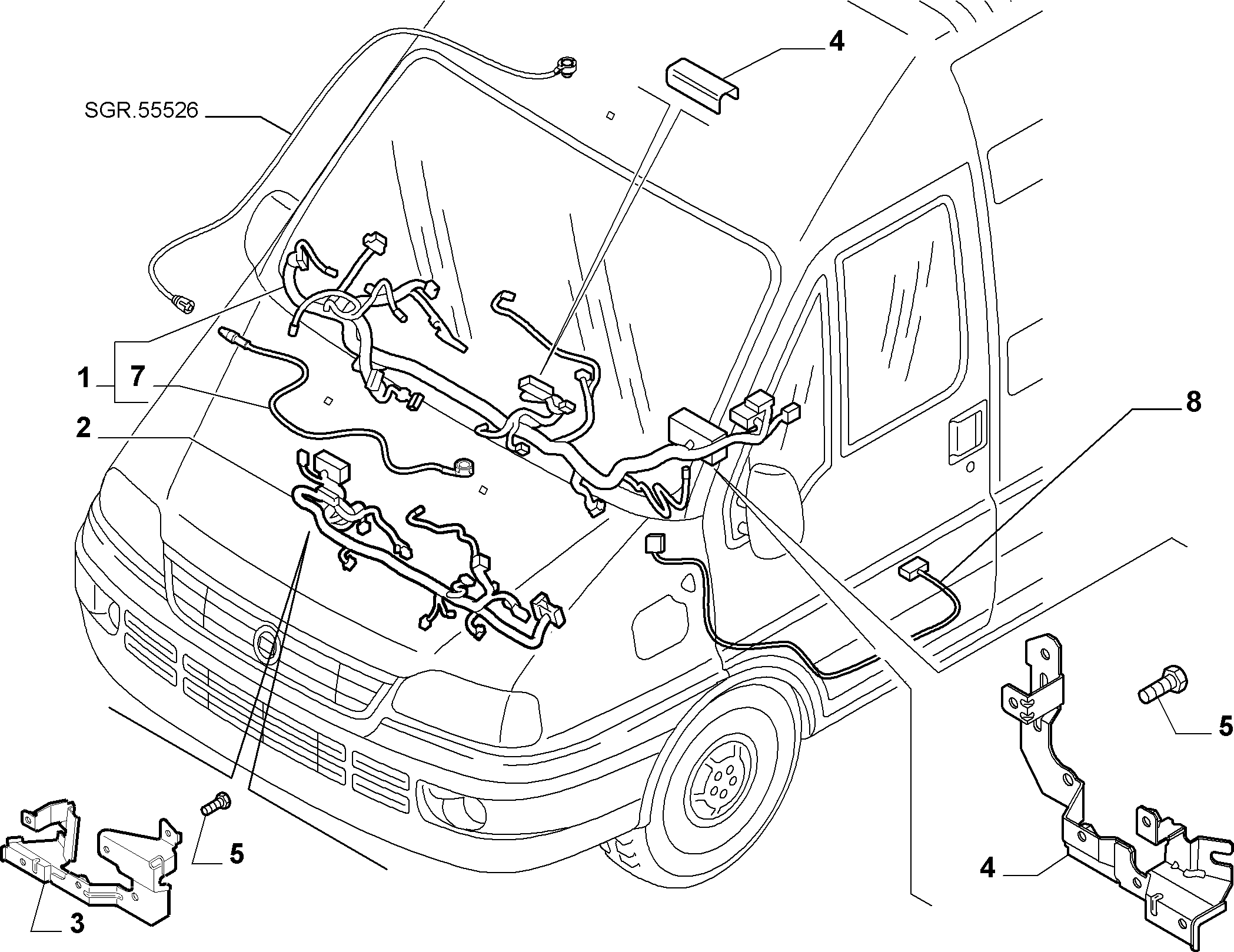 4
SGR.55526
1
7
2
8
5
5
4
3