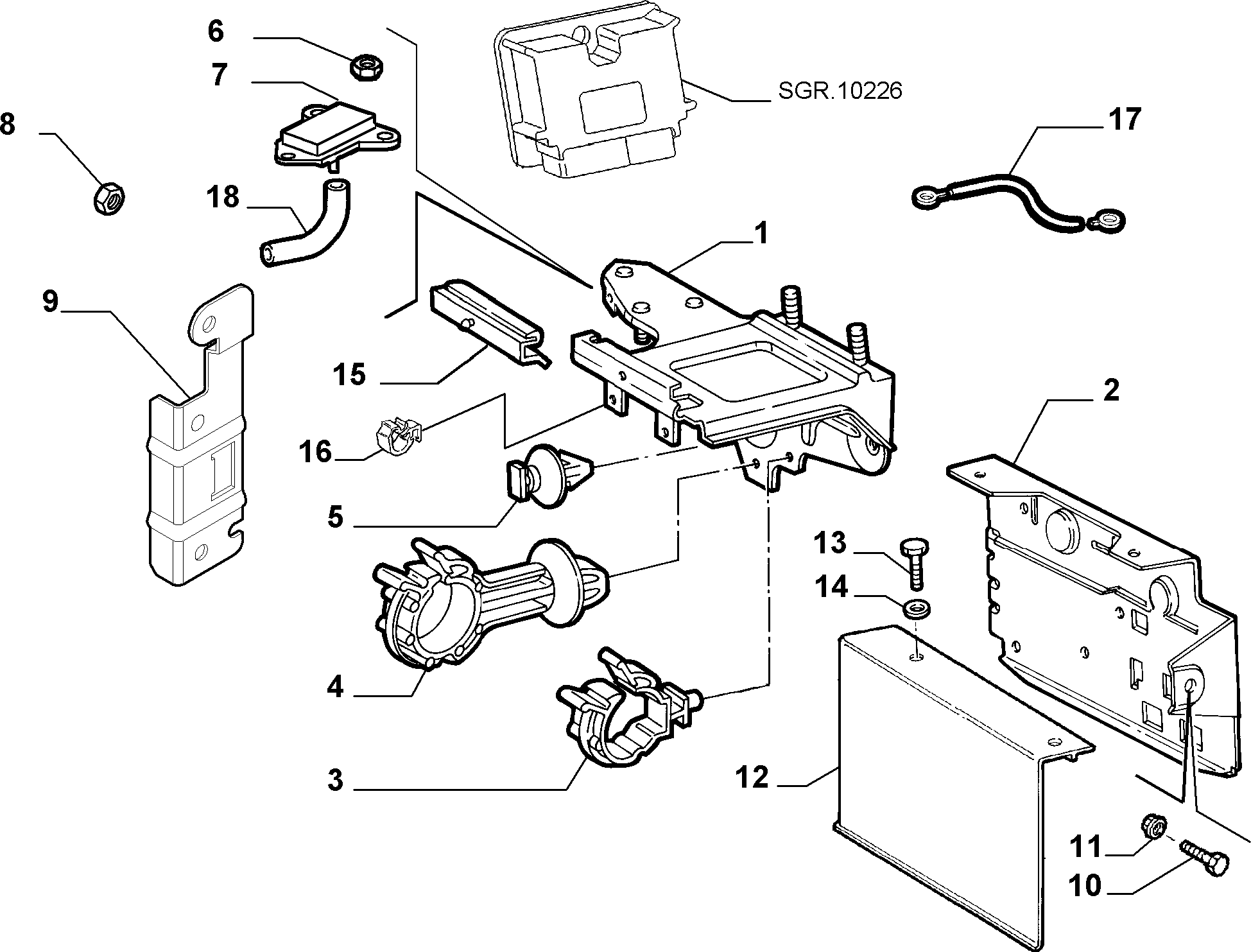 6
7
SGR.10226
8
17
18
1
9
15
2
16
5
13
14
4
3
12
11
10