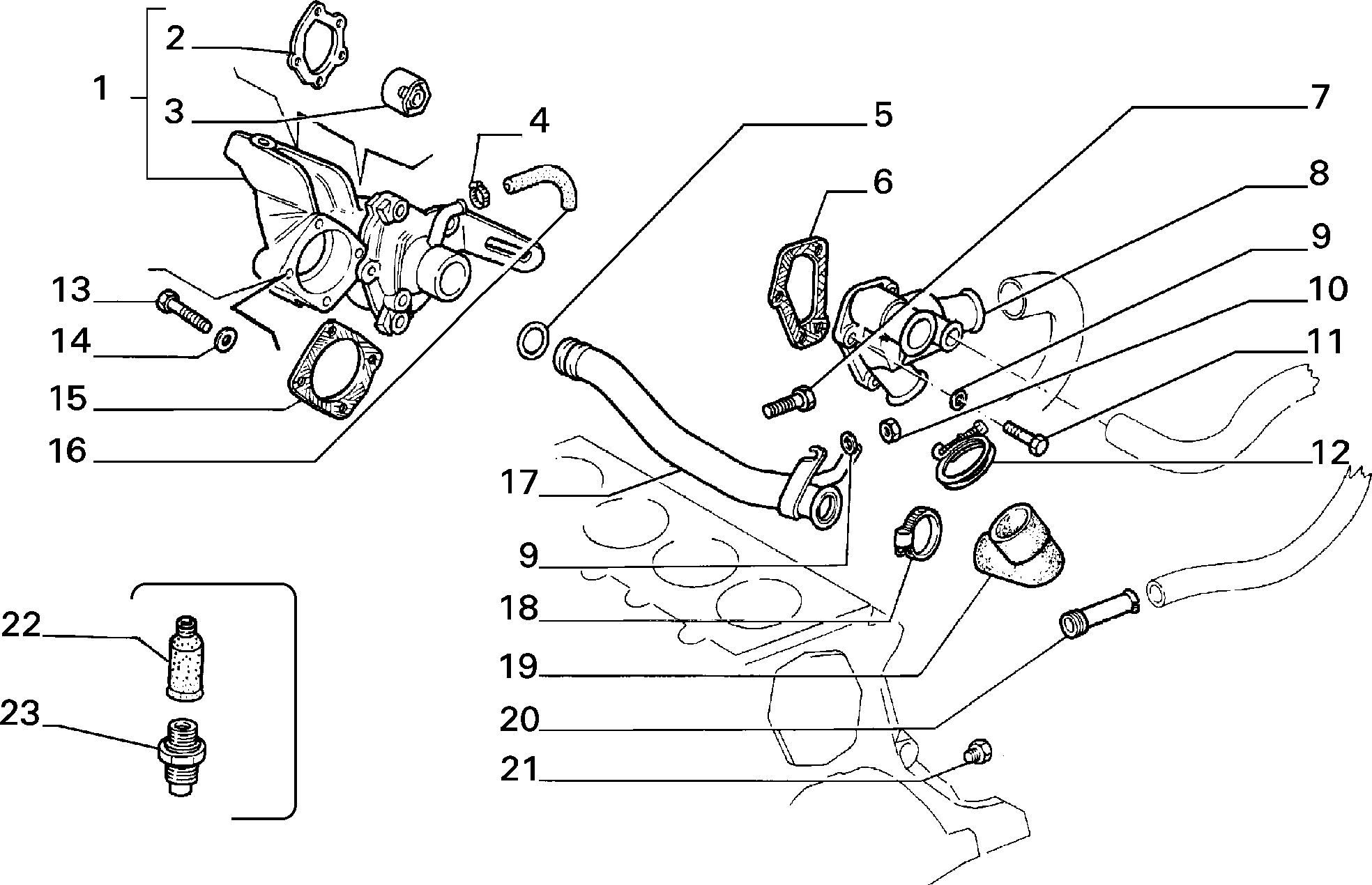 1
2
3
4
5
6
7
8
9
10
11
12
13
14
15
16
17
9
18
19
20
21
22
23