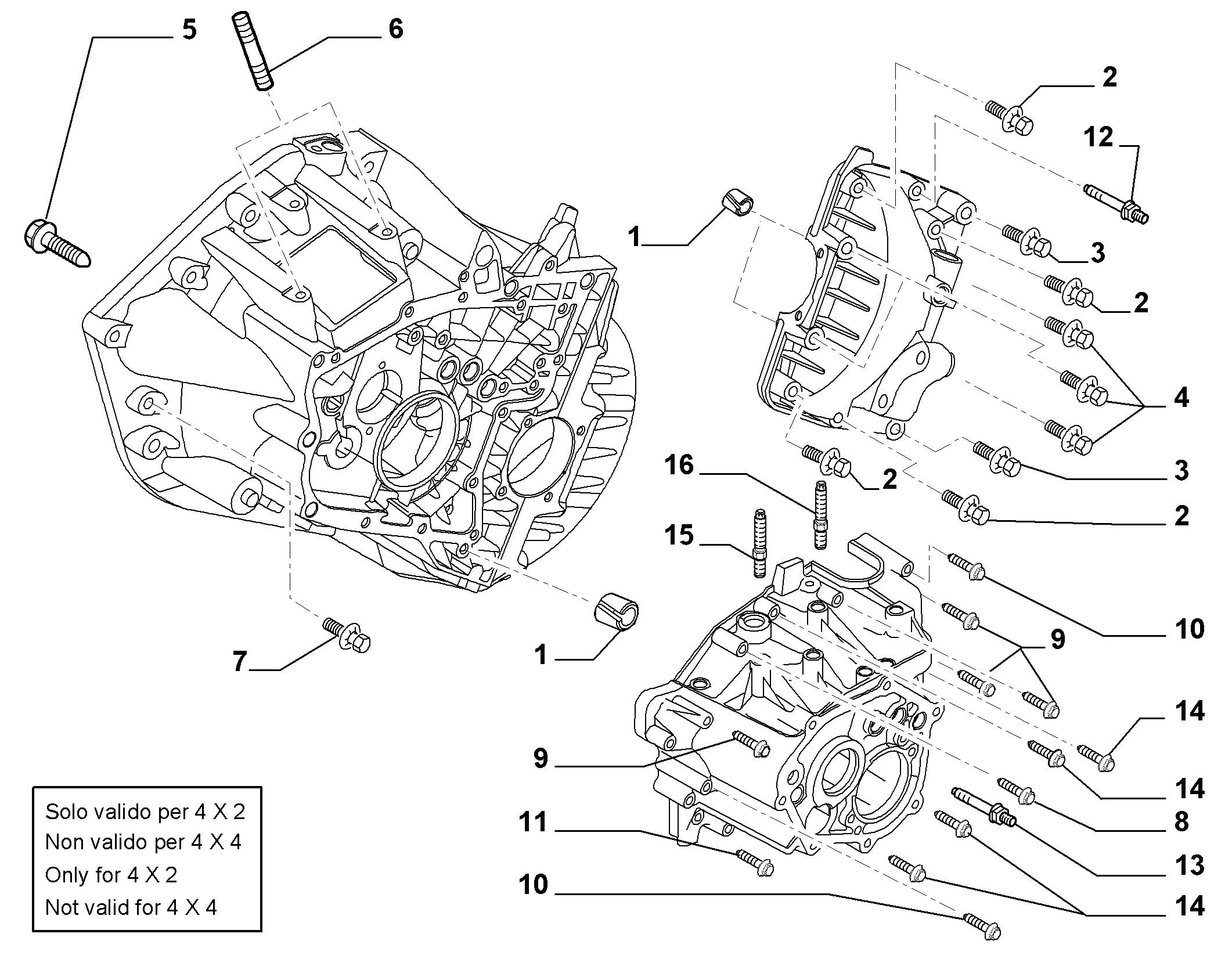 5
6
2
12
1
3
2
4
16
2
3
2
15
10
9
7
1
14
9
14
8
11
13
10
14

Solo valido per 4 X 2
Non valido per 4 X 4
Only for 4 X 2
Not valid for 4 X 4