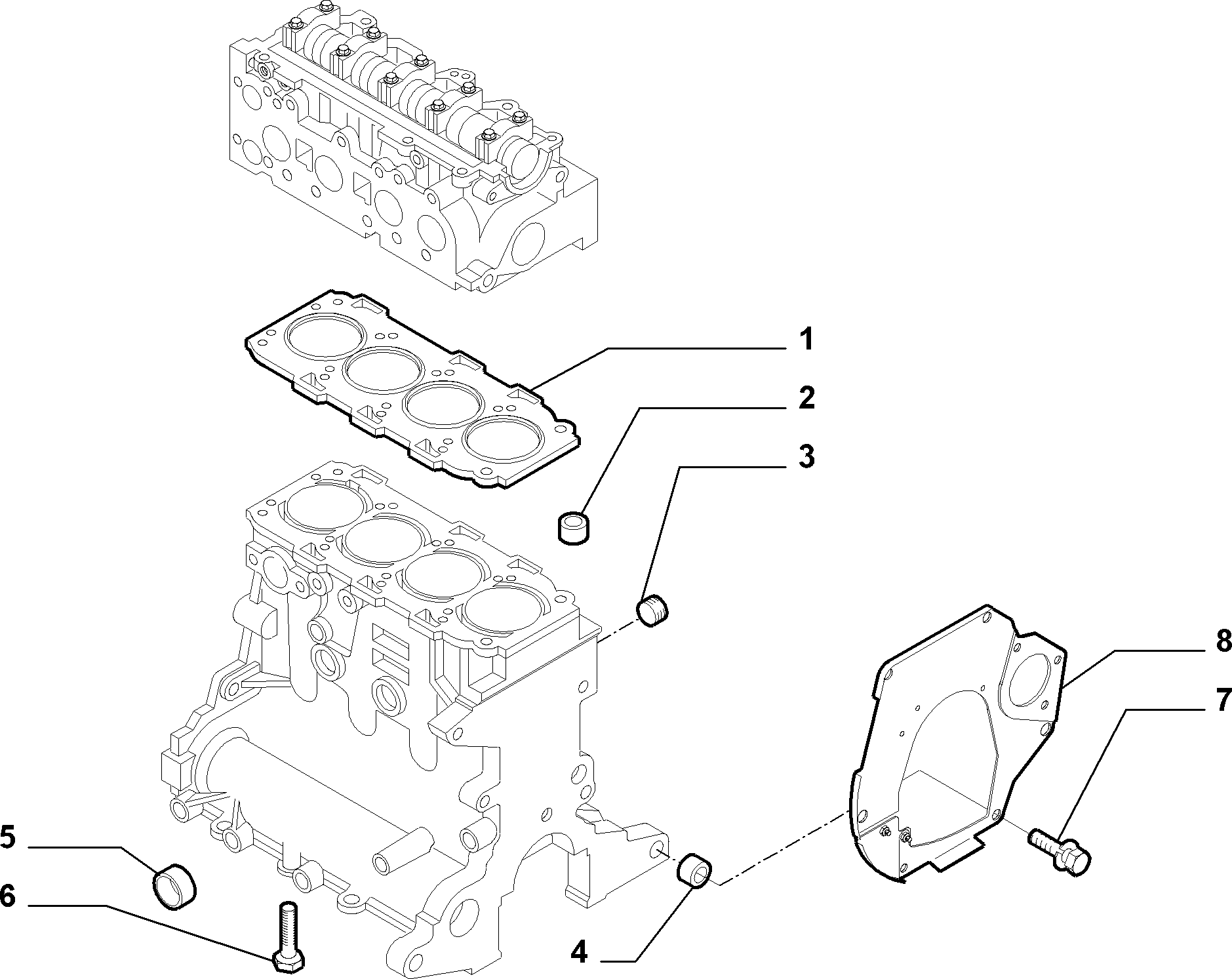 1
2
3
8
7
5
6
4