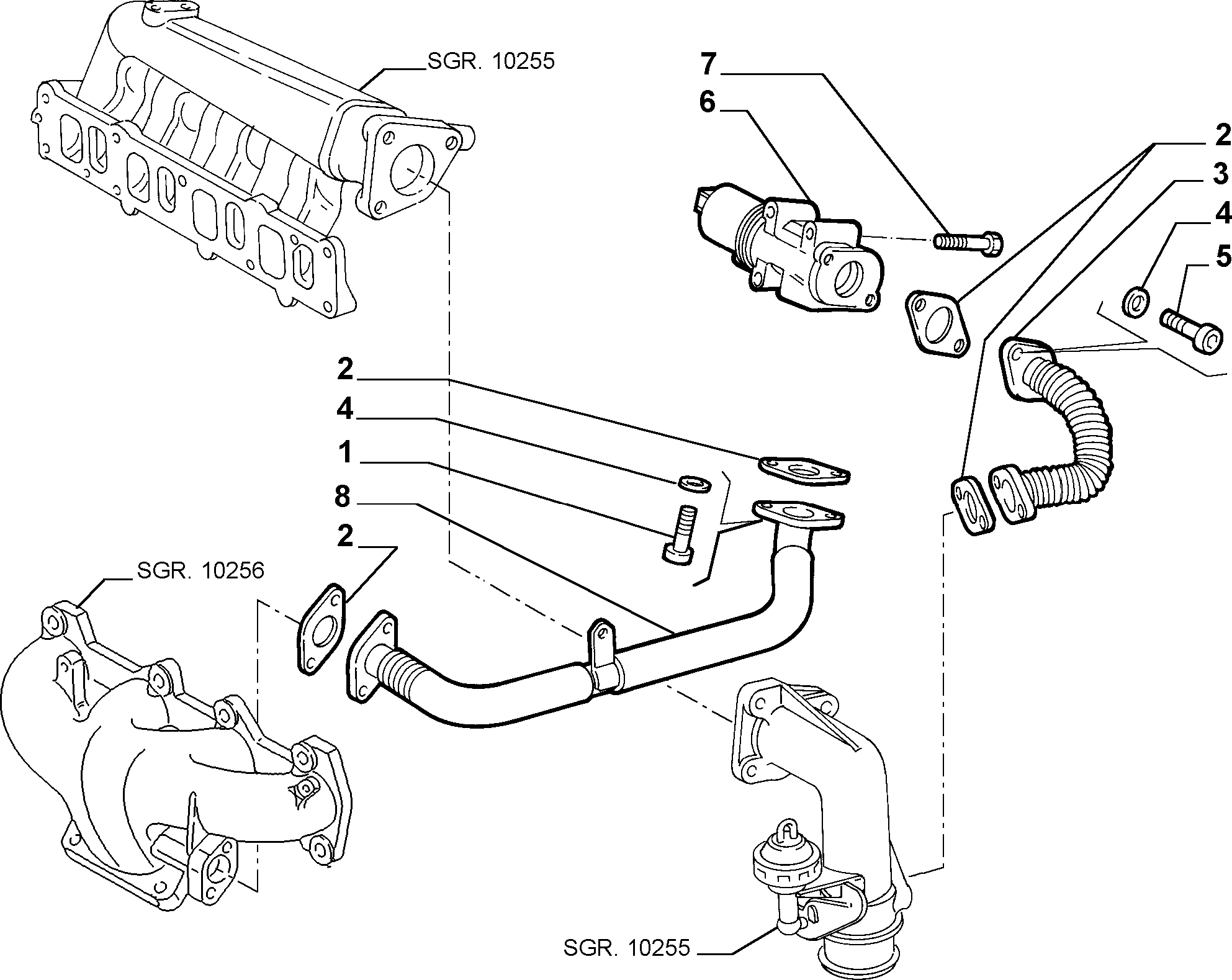 SGR. 10255

7

6

2

3

4

5

2

4

1

8

2

SGR. 10256

SGR. 10255