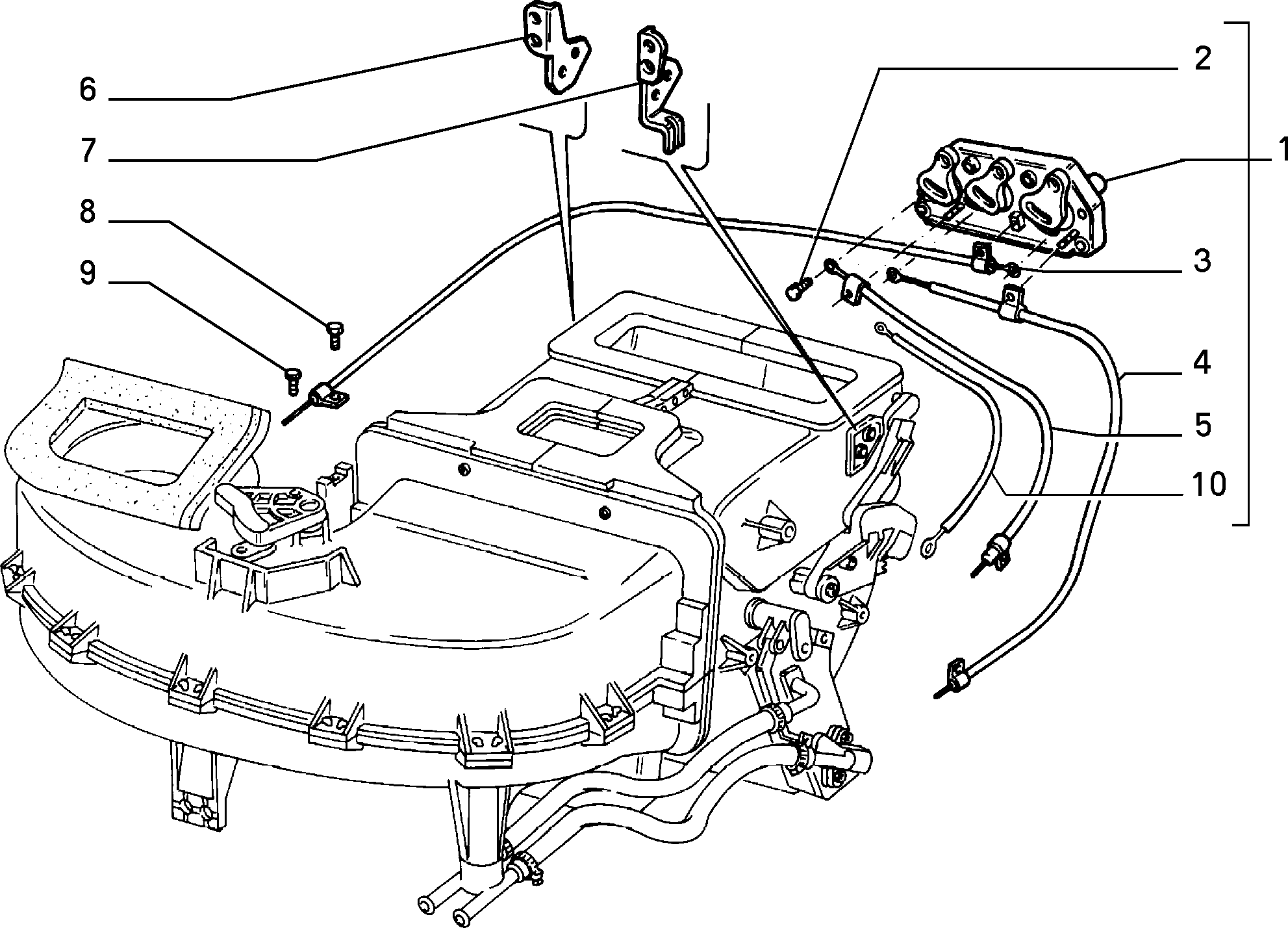 6
7
8
9
2
1
3
4
5
10