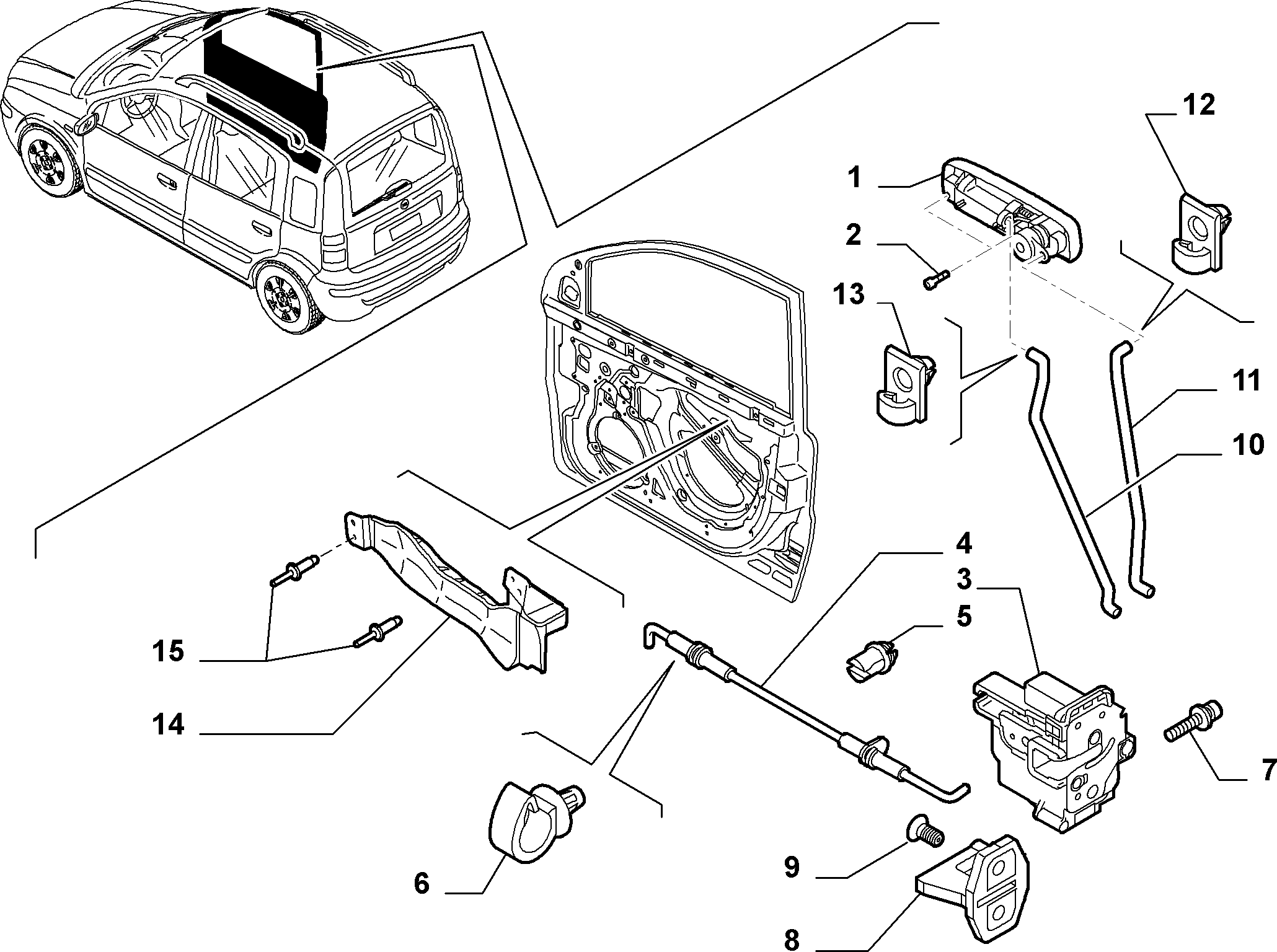 12
1
2
13
11
10
4
3
5
15
14
7
6
9
8