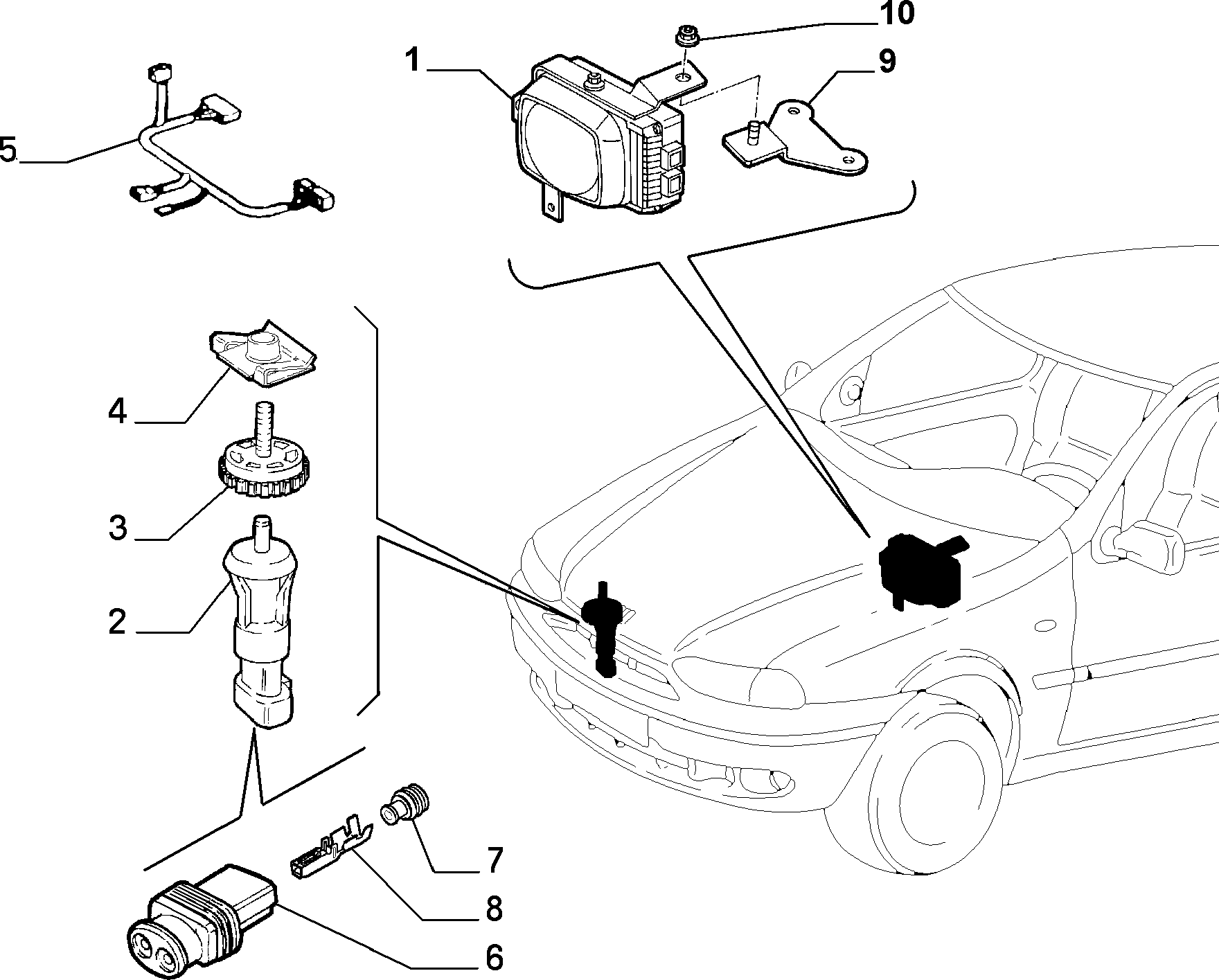 10
1
9
5
4
3
2
7
8
6