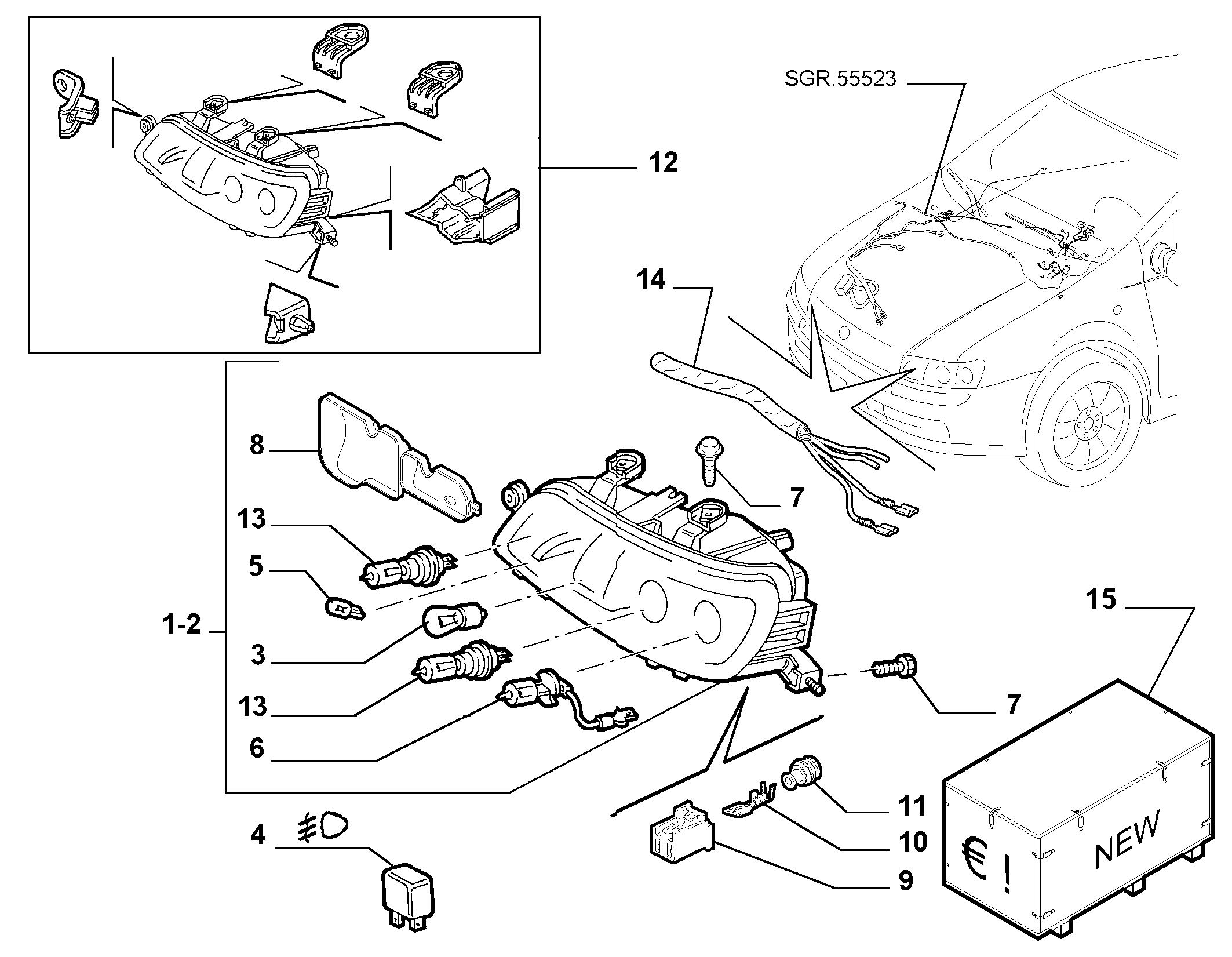 SGR.55523

12

14

8

7

13

5

1-2

3

13

6

7

15

4

11

10

9

€ !

NEW