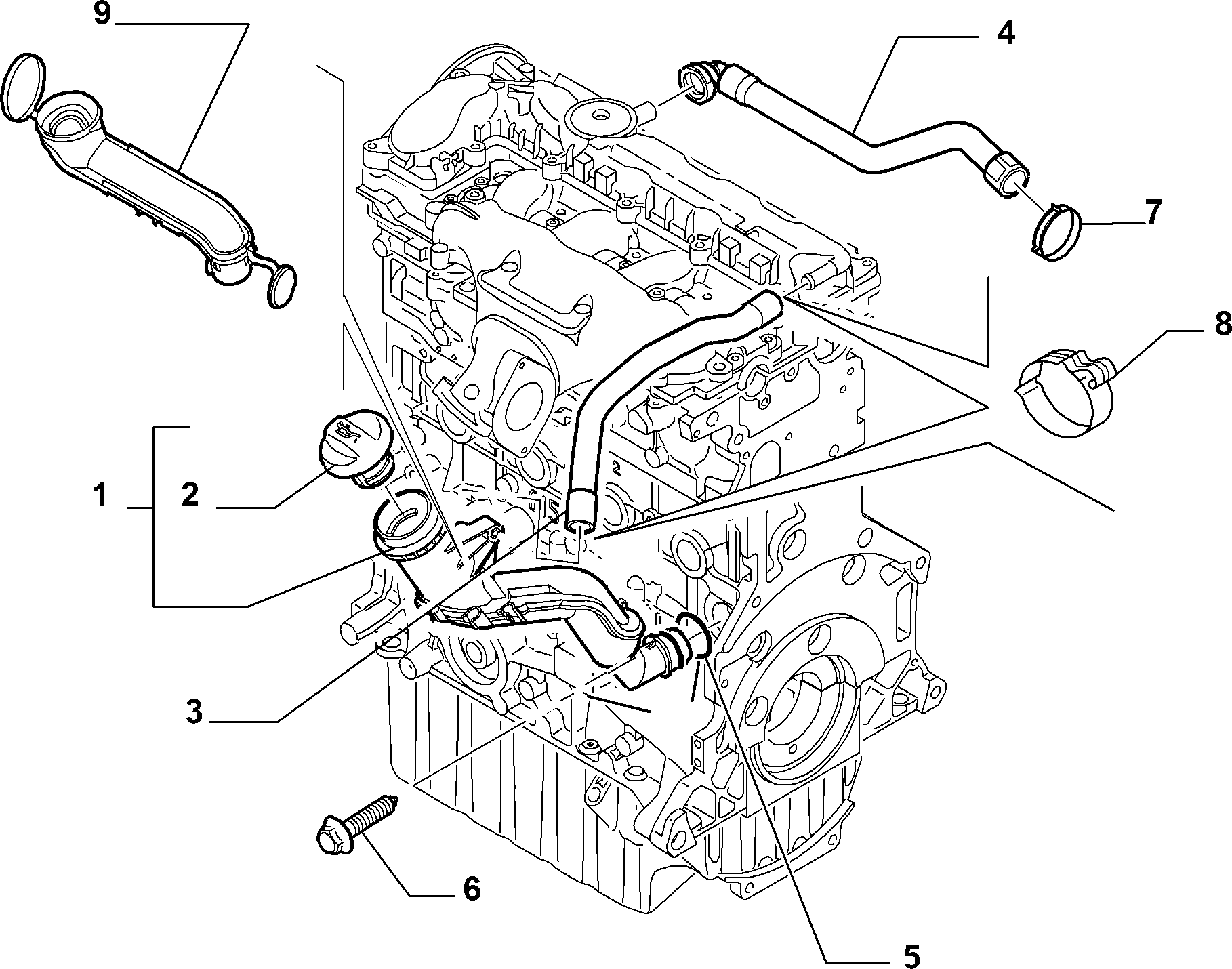 9
4
7
8
1
2
3
6
5