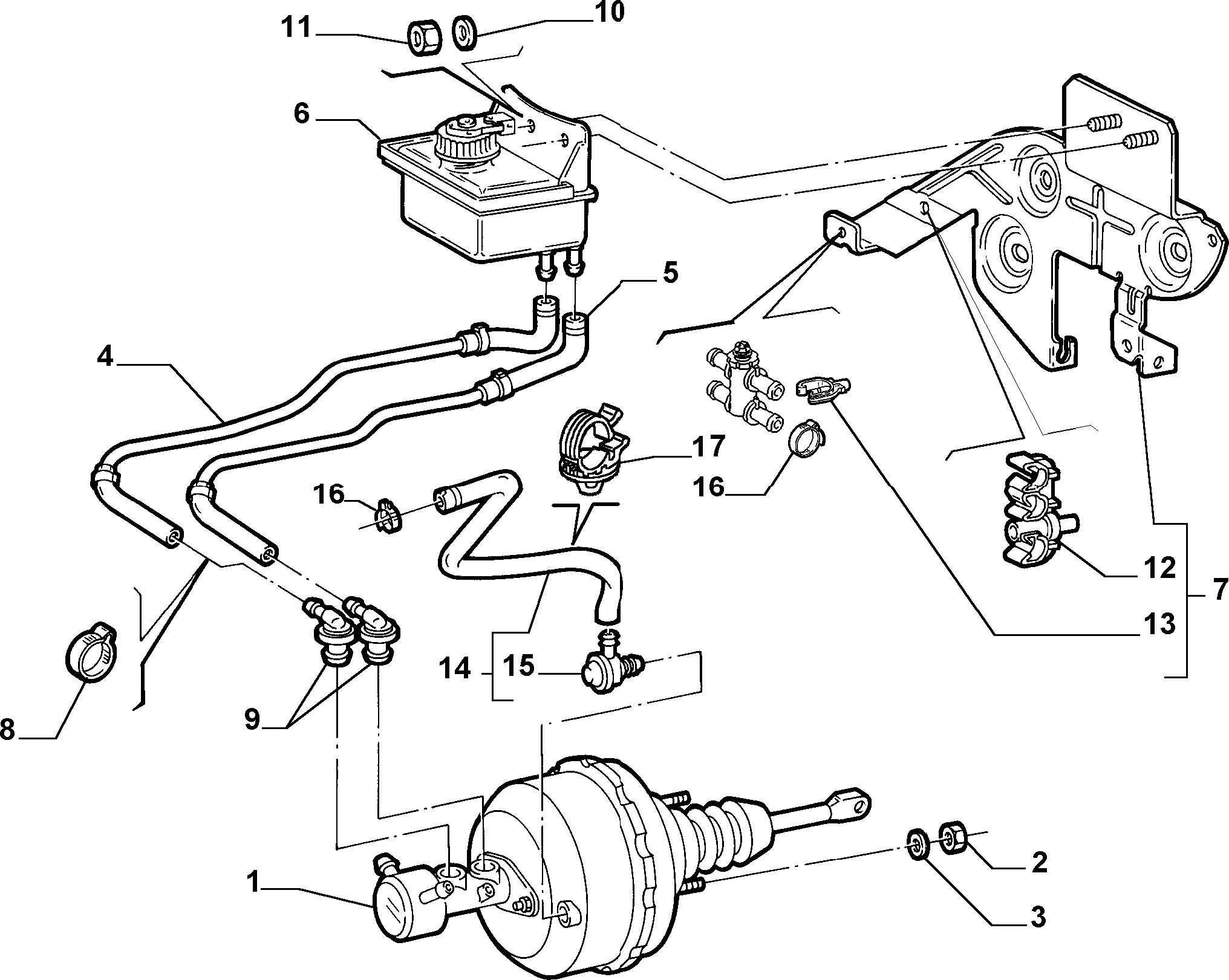 11
10
6
5
4
17
16
16
12
7
13
14
15
8
9
1
2
3