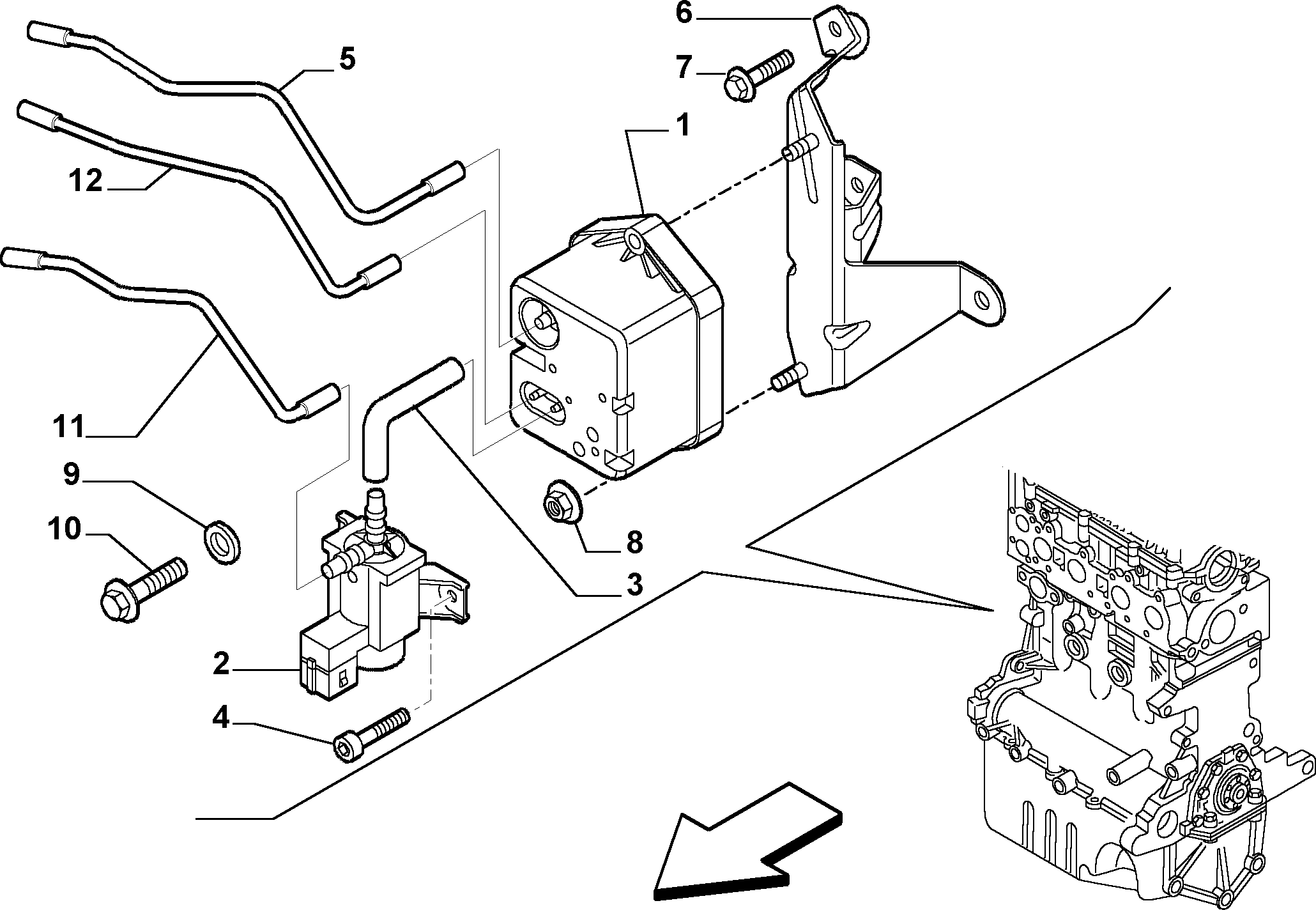 6
5
7
1
12
11
9
10
8
3
2
4