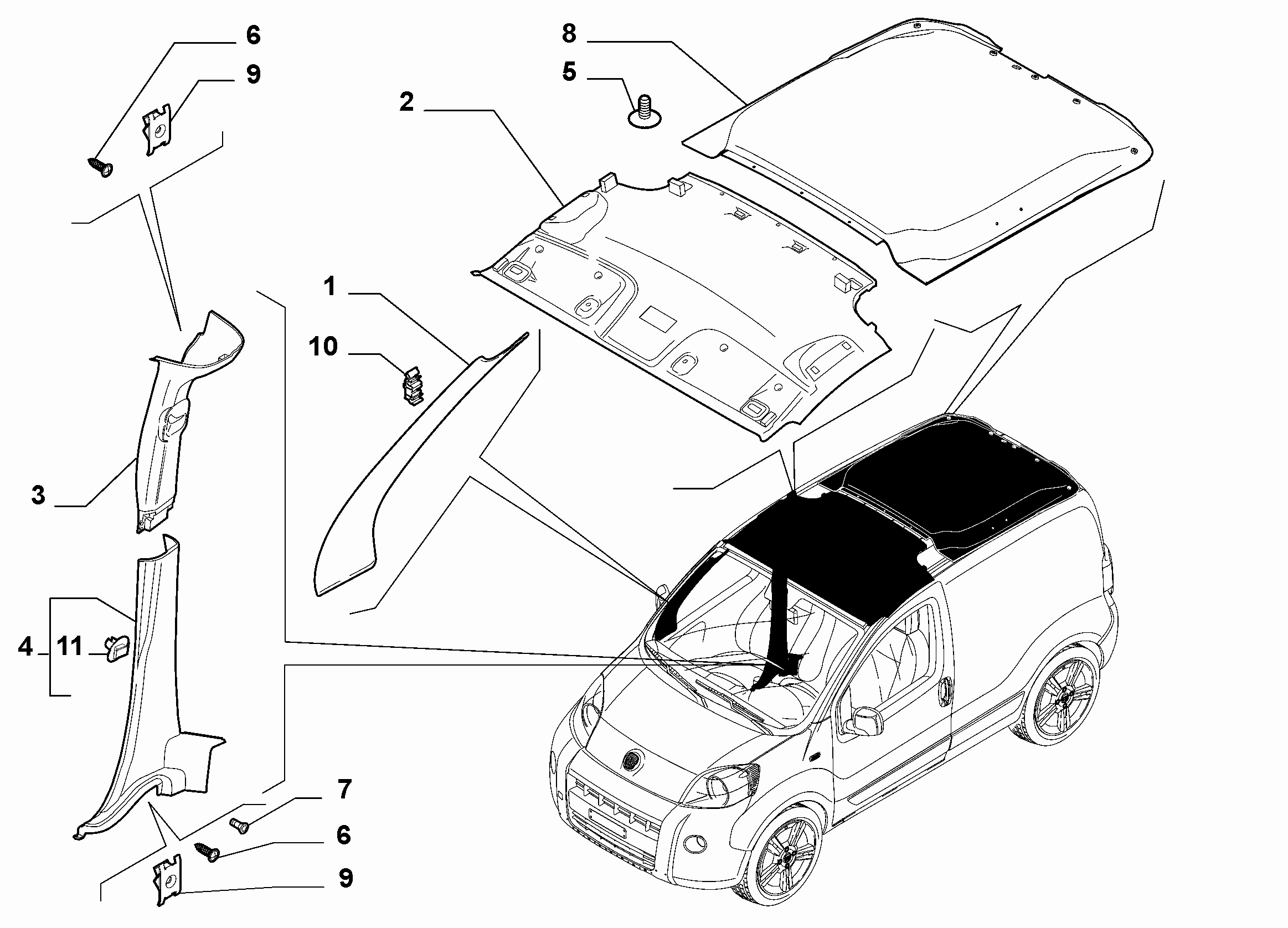 6
9
8
5
2
1
10
3
4
11
7
6
9