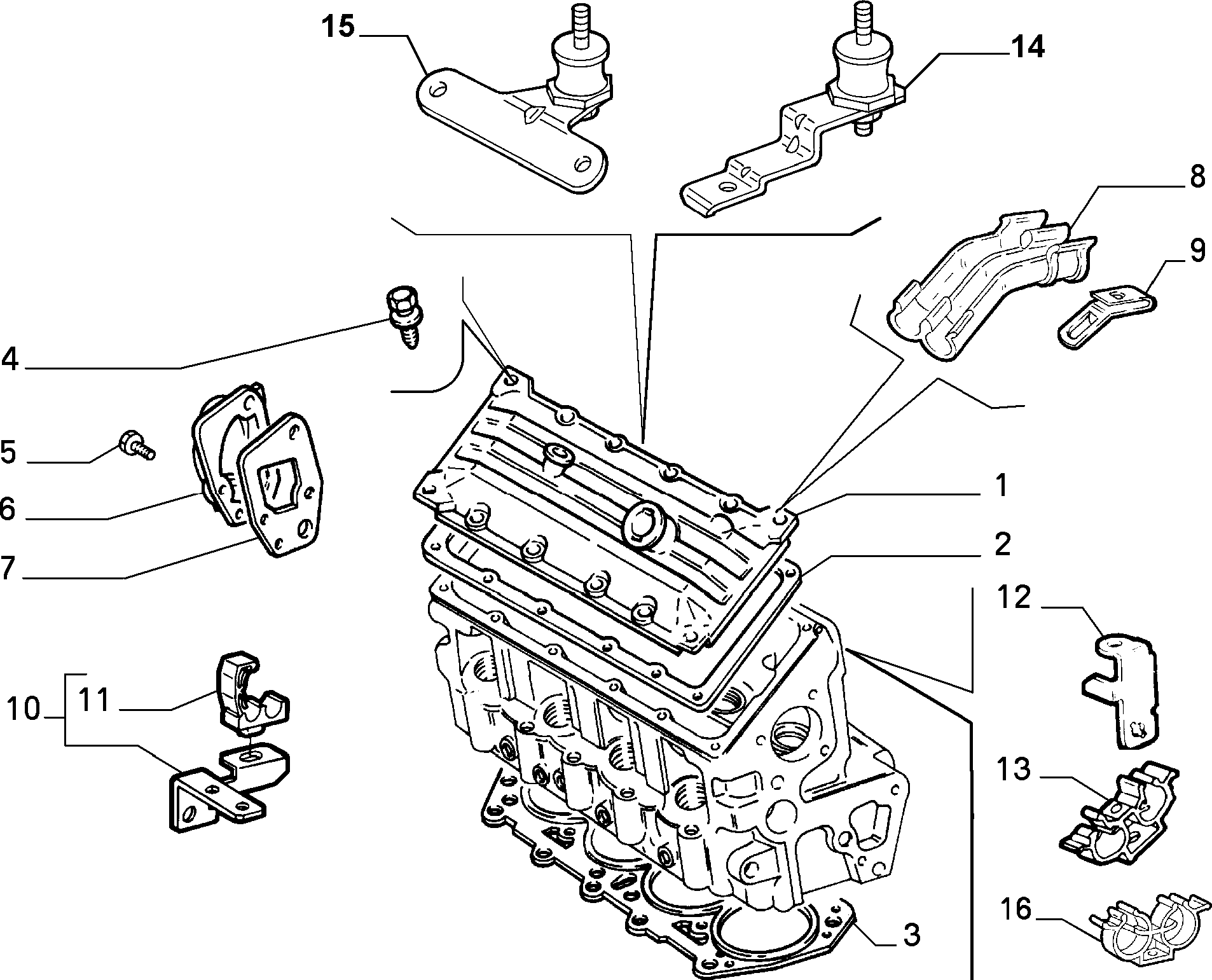 15
14
8
9
4
5
6
7
1
2
12
10
11
13
16
3