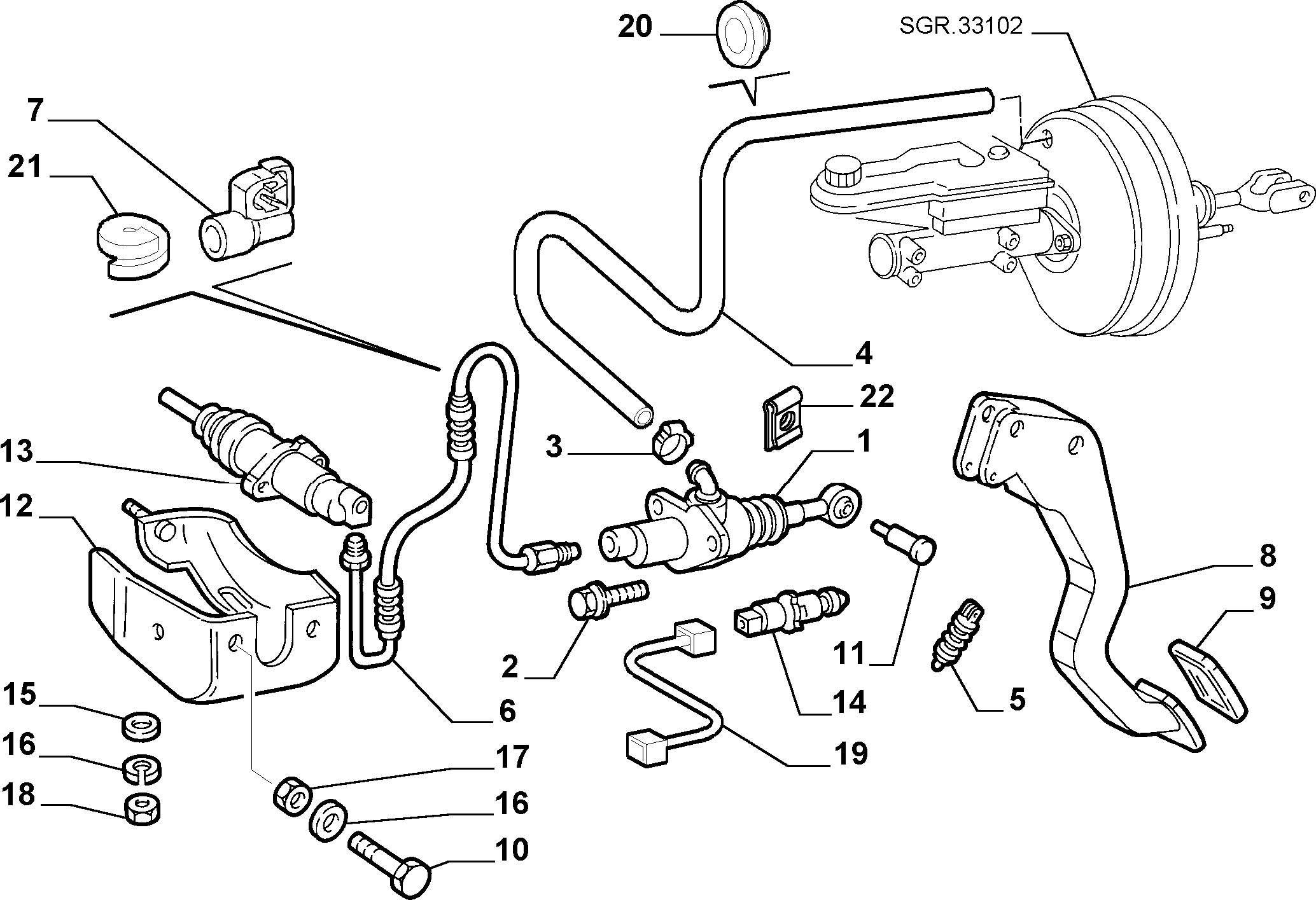 20
SGR.33102
7
21
4
22
3
1
13
12
8
9
2
11
14
5
6
19
15
16
18
17
16
10