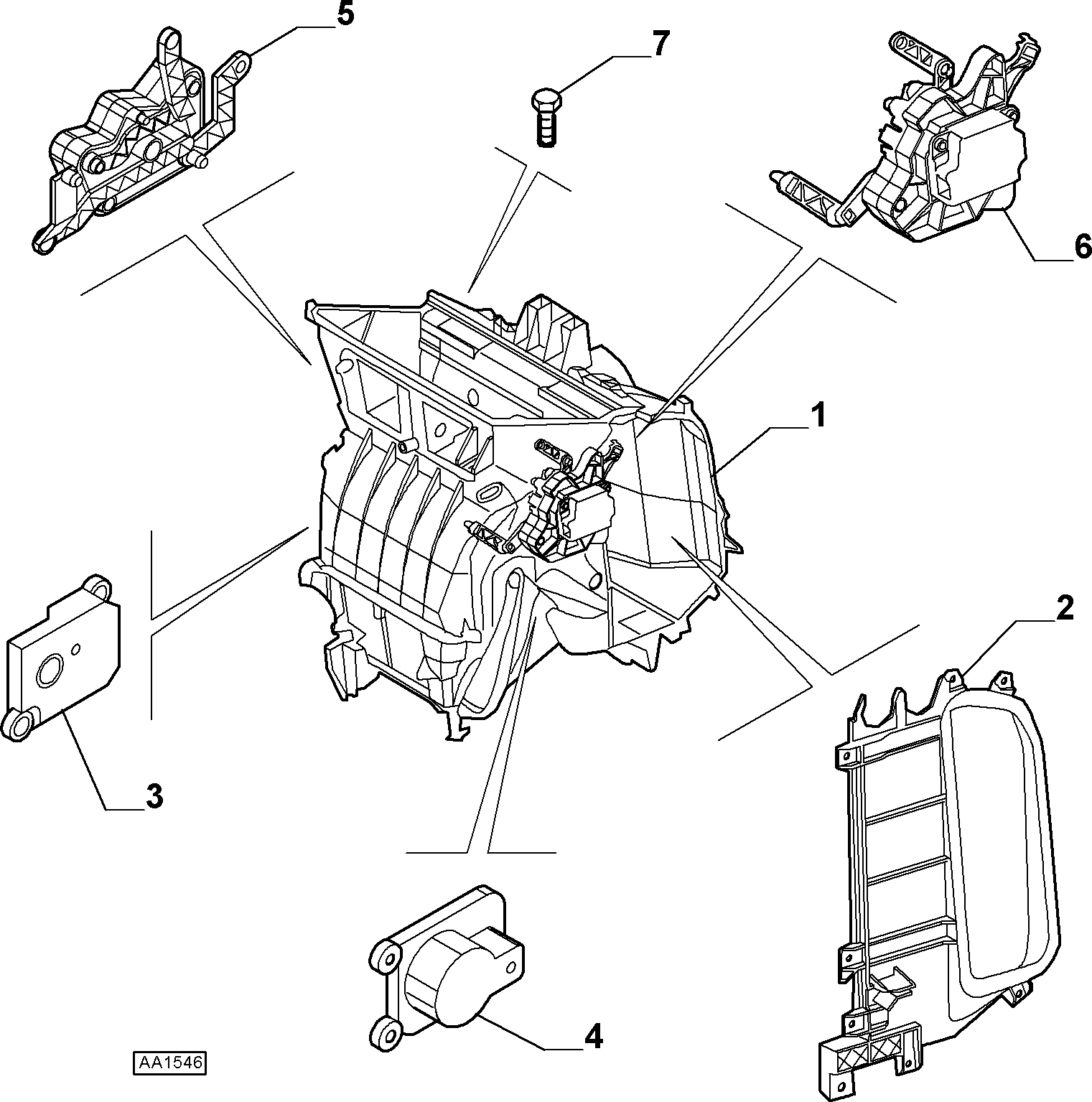 5

7

6

1

2

3

4

AA1546