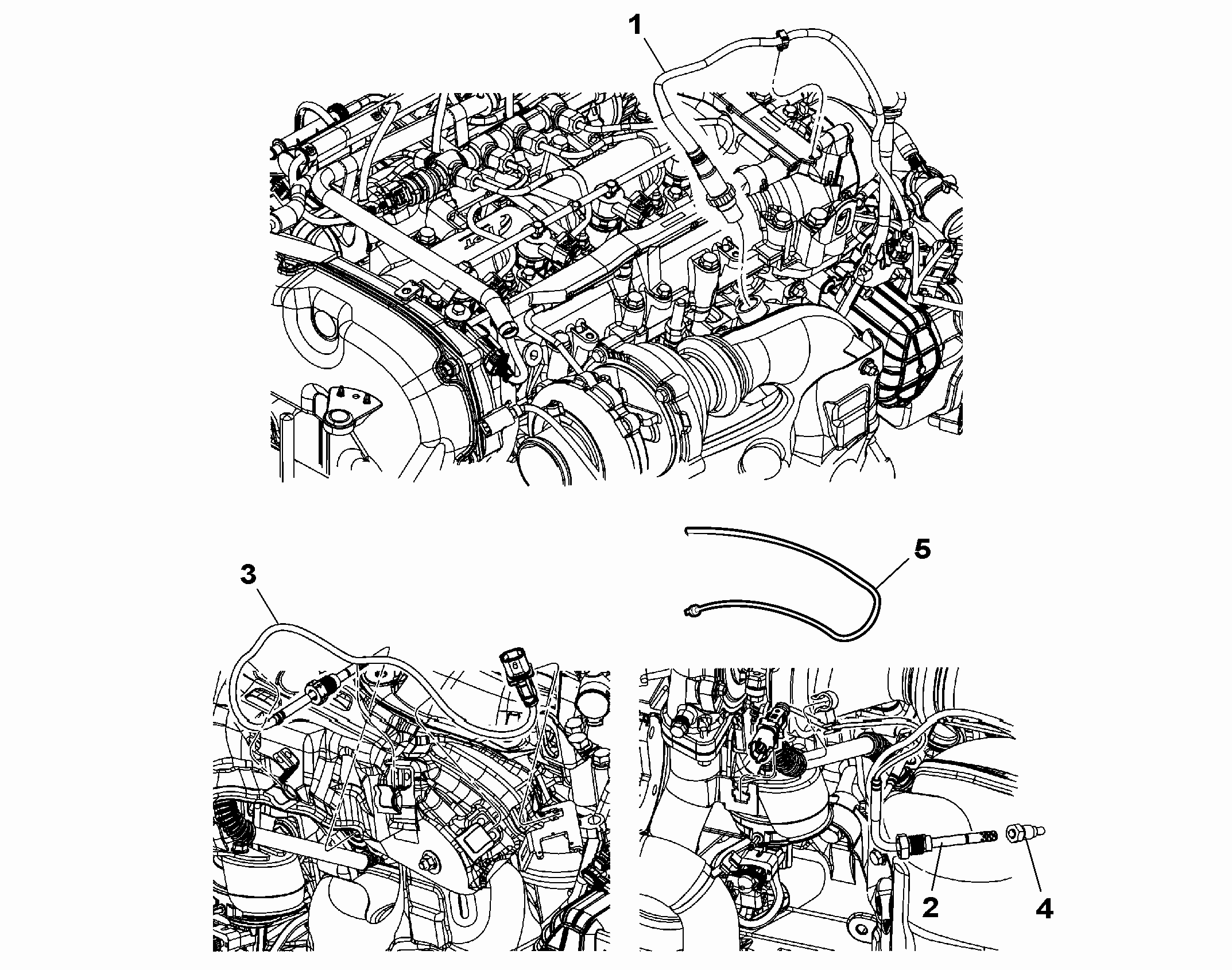 1

5

3

2

4