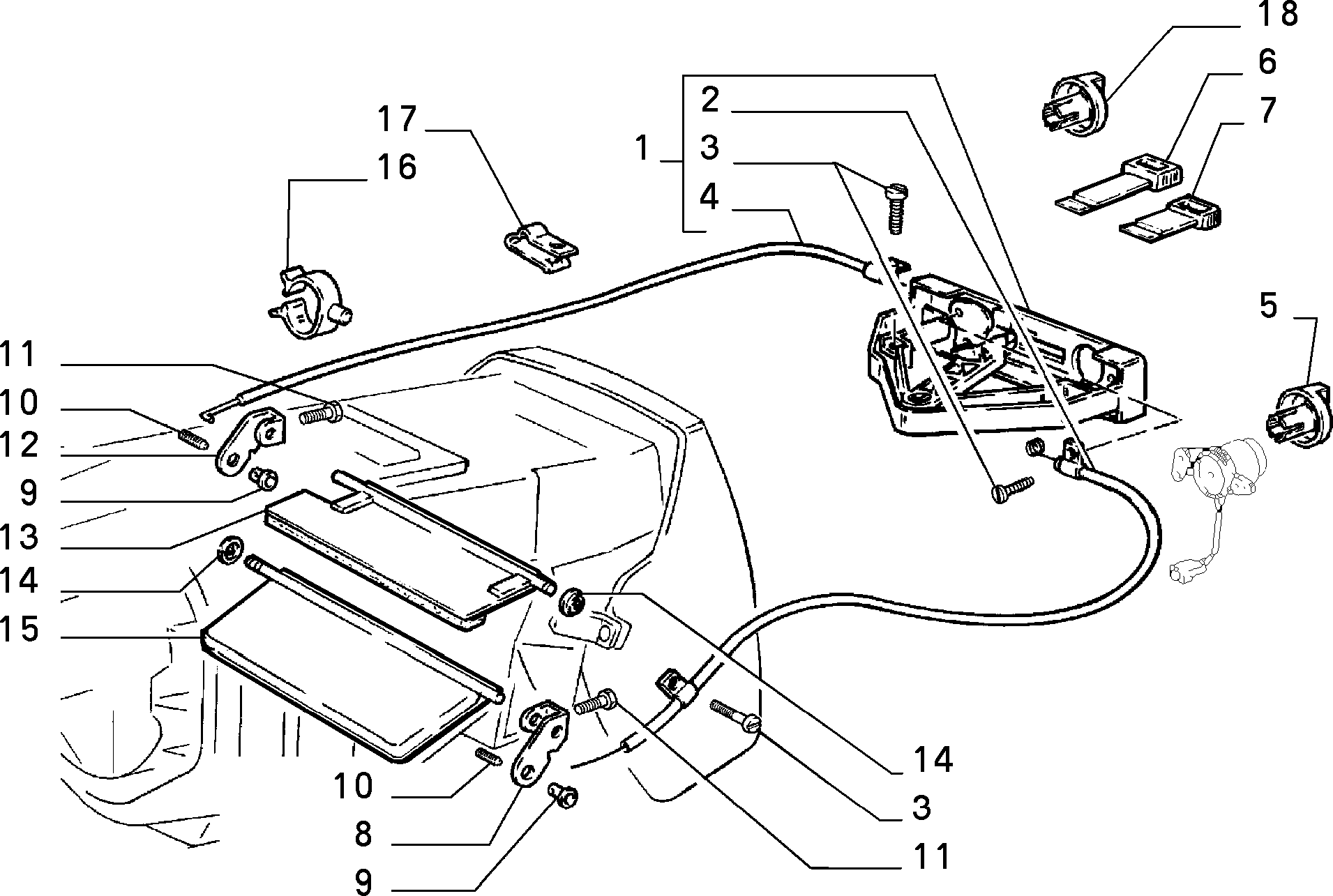 18
6
7
17
16
1
2
3
4
5
11
10
12
9
13
14
15
10
8
9
14
3
11