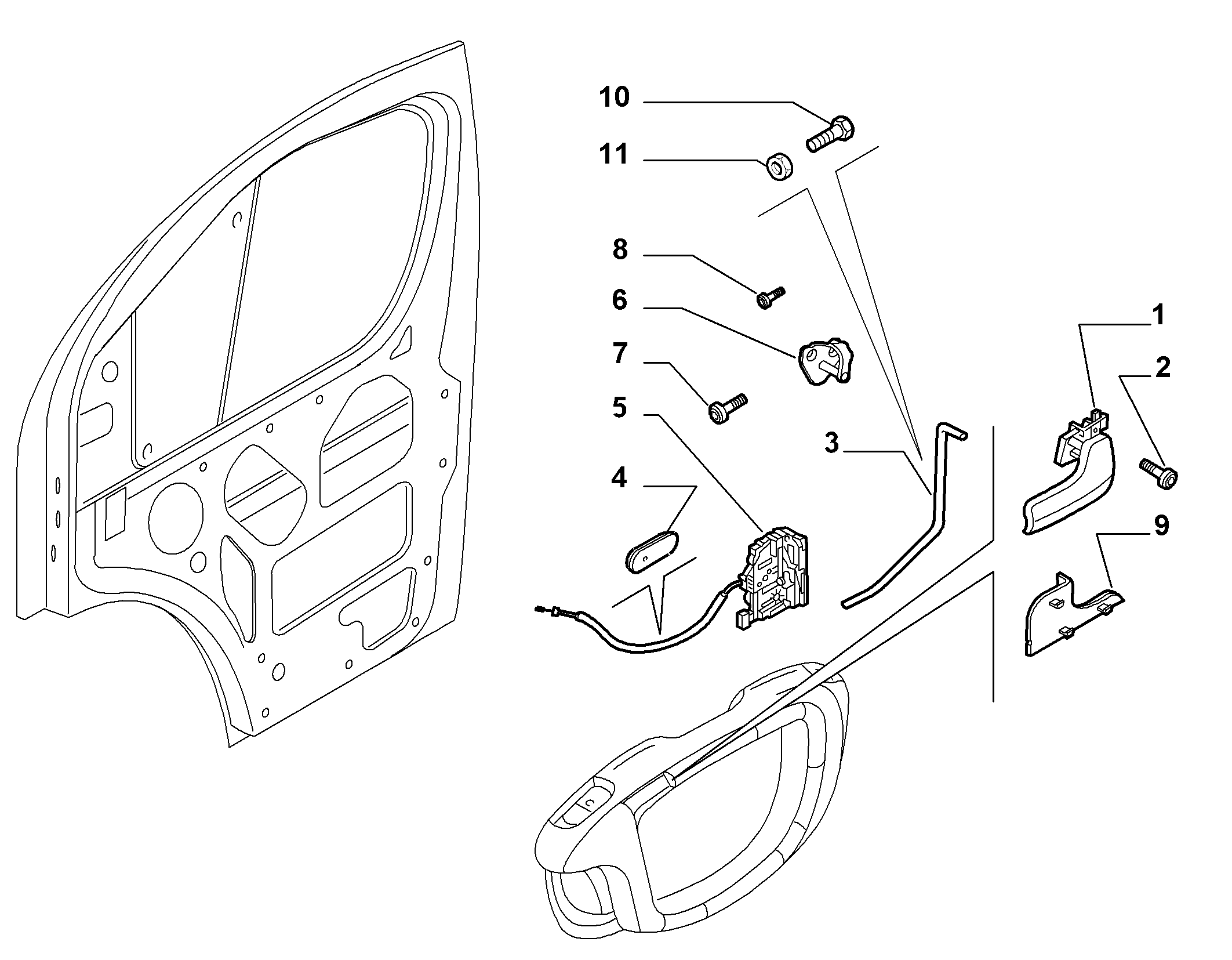 10
11
8
6
7
5
4
3
1
2
9