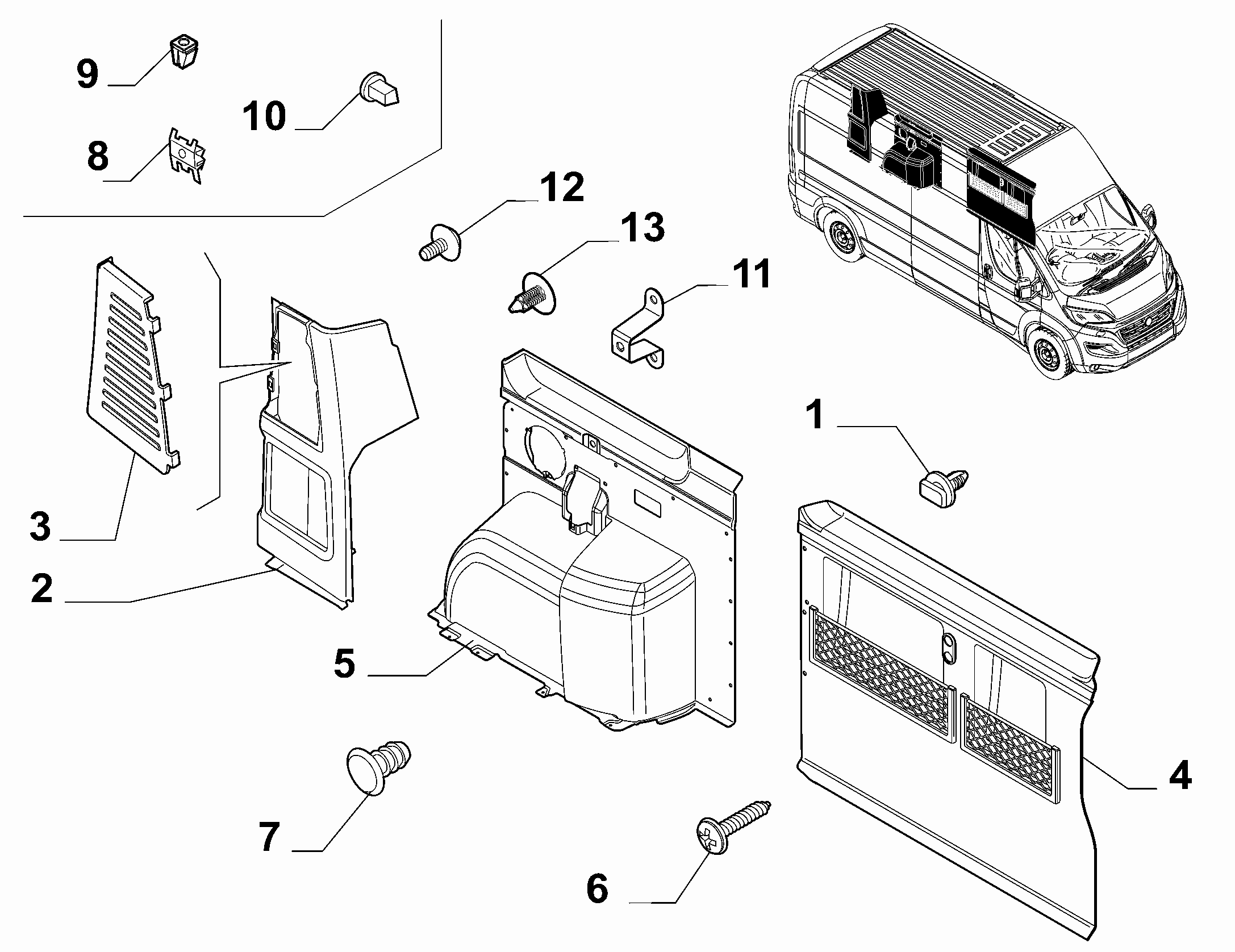 9
10
8
12
13
11
1
3
2
5
4
7
6