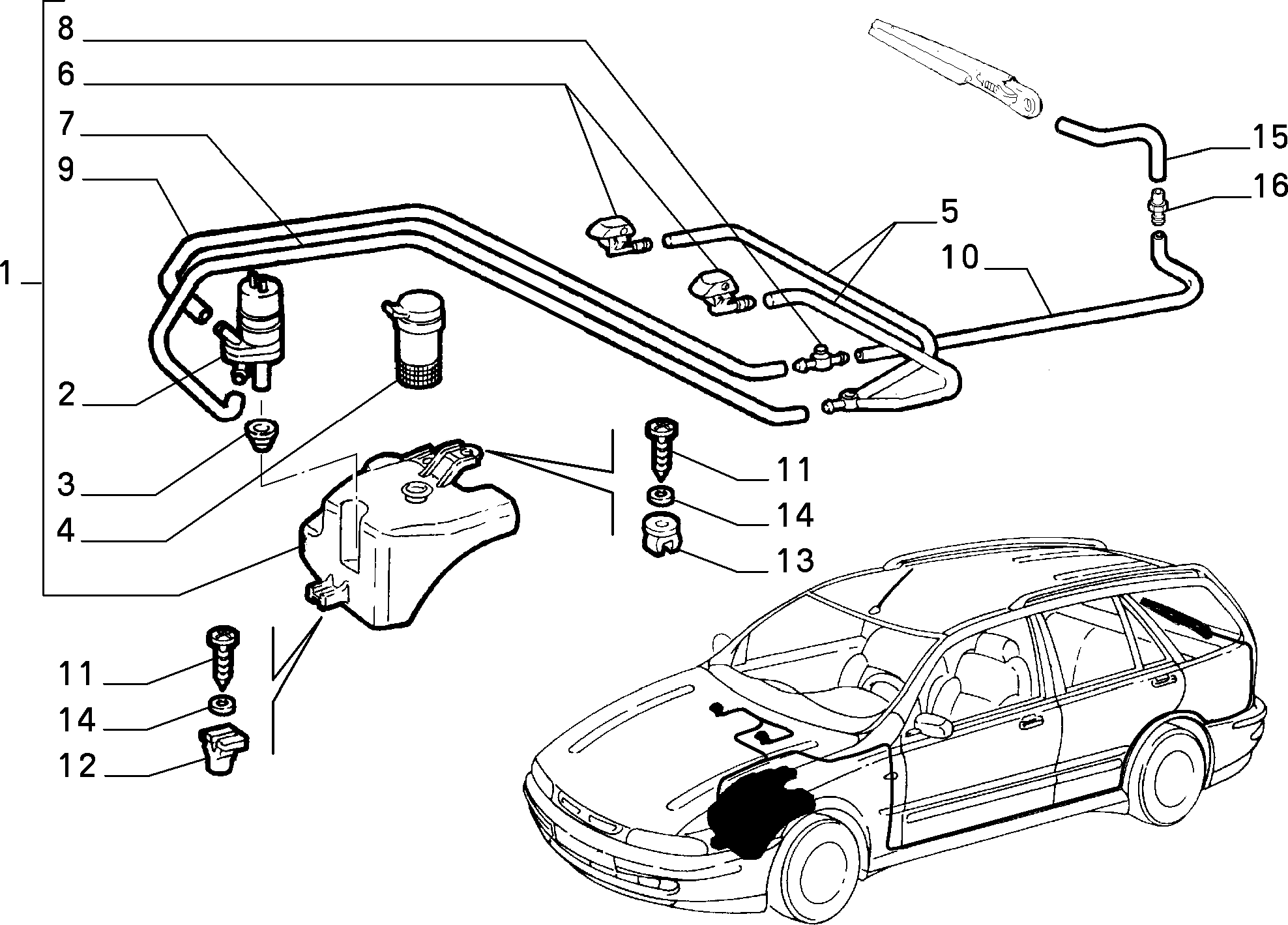 8
6
7
9
1
2
3
4
15
16
5
10
11
14
13
11
14
12