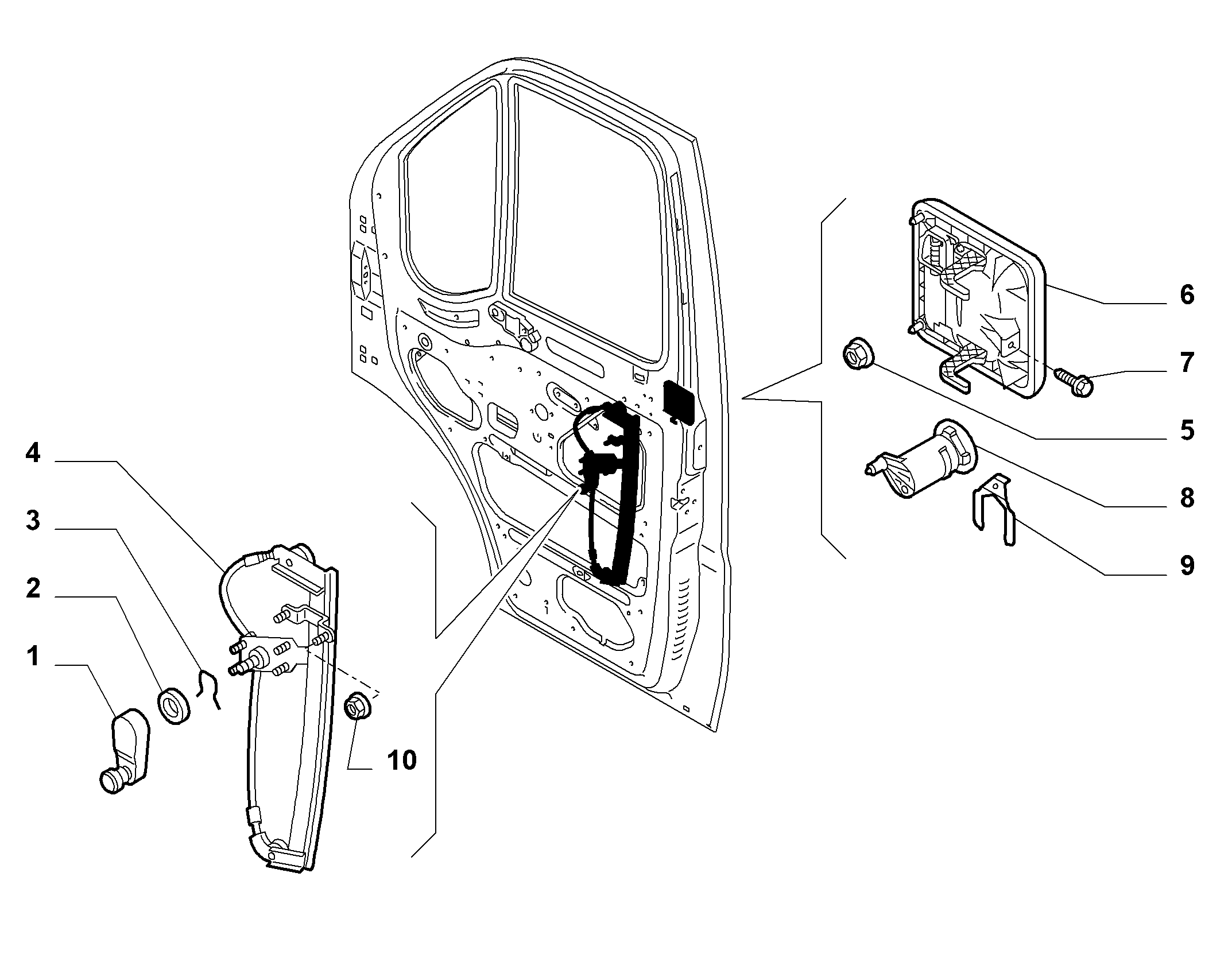 4
3
2
1
10
6
7
5
8
9